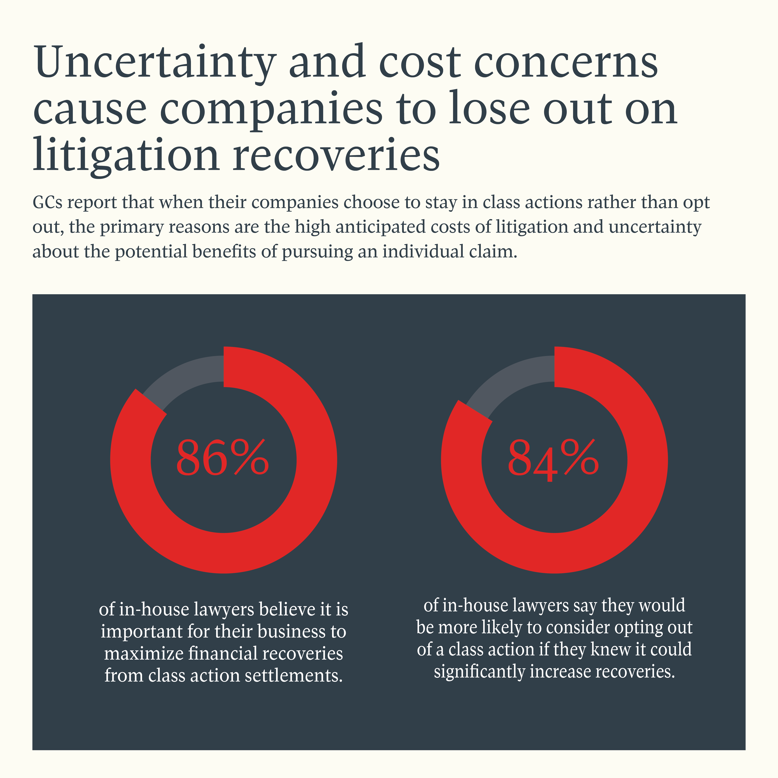 Uncertainty and cost concerns cause companies to lose out on litigation recoveries

GCs report that when their companies choose to stay in class actions rather than opt out, the primary reasons are the high anticipated costs of litigation and uncertainty about the potential benefits of pursuing an individual claim.

86%

of in-house lawyers believe it is important for their business to maximize financial recoveries from class action settlements.

84%

of in-house lawyers say they would be more likely to consider opting out of a class action if they knew it could significantly increase recoveries.