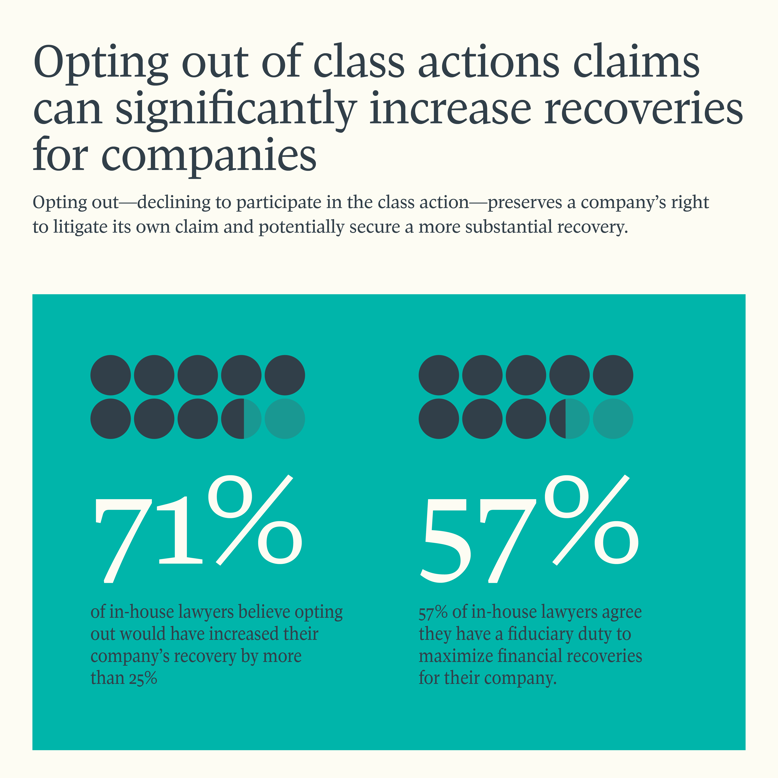 Opting out of class actions claims can significantly increase recoveries for companies

Opting out—declining to participate in the class action—preserves a company's right to litigate its own claim and potentially secure a more substantial recovery.

71%

of in-house lawyers believe opting out would have increased their company's recovery by more than 25%

57%

57% of in-house lawyers agree they have a fiduciary duty to maximize financial recoveries for their company.